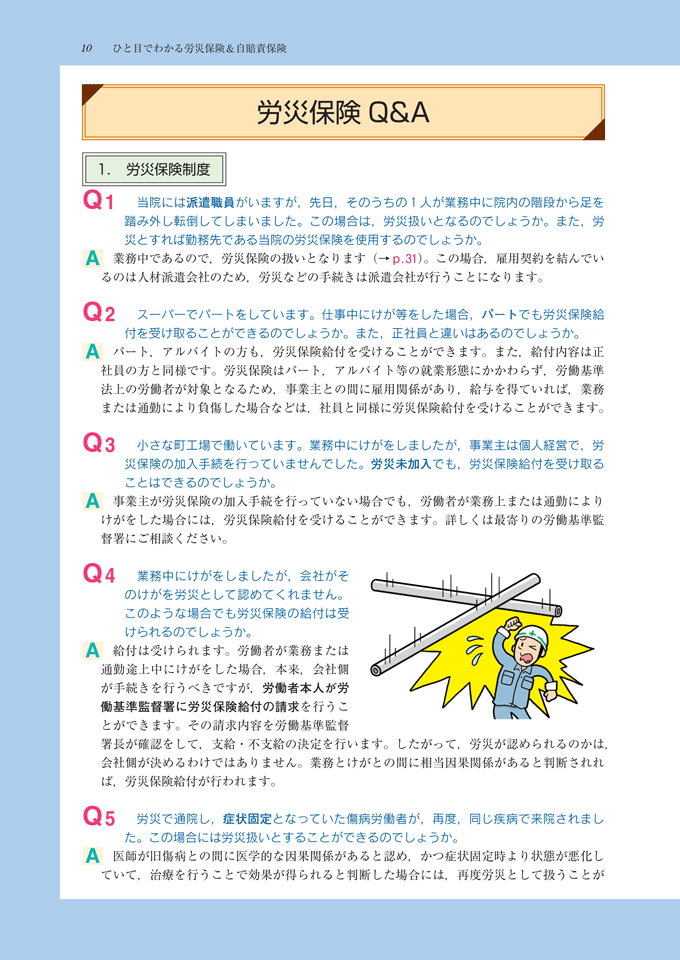 10　ひと目でわかる労災保険＆自賠責保険

労災保険 Q&A

1.　労災保険制度

Q1　当院には派遣職員がいますが，先日，そのうちの１人が業務中に院内の階段から足を踏み外し転倒してしまいました。この場合は，労災扱いとなるのでしょうか。また，労災とすれば勤務先である当院の労災保険を使用するのでしょうか。

A　業務中であるので，労災保険の扱いとなります（→ p.31）。この場合，雇用契約を結んでいるのは人材派遣会社のため，労災などの手続きは派遣会社が行うことになります。

Q2　スーパーでパートをしています。仕事中にけが等をした場合，パートでも労災保険給付を受け取ることができるのでしょうか。また，正社員と違いはあるのでしょうか。

A　パート，アルバイトの方も，労災保険給付を受けることができます。また，給付内容は正社員の方と同様です。労災保険はパート，アルバイト等の就業形態にかかわらず，労働基準法上の労働者が対象となるため，事業主との間に雇用関係があり，給与を得ていれば，業務または通勤により負傷した場合などは，社員と同様に労災保険給付を受けることができます。

Q3　小さな町工場で働いています。業務中にけがをしましたが，事業主は個人経営で，労災保険の加入手続を行っていませんでした。労災未加入でも，労災保険給付を受け取ることはできるのでしょうか。

A　事業主が労災保険の加入手続を行っていない場合でも，労働者が業務上または通勤によりけがをした場合には，労災保険給付を受けることができます。詳しくは最寄りの労働基準監督署にご相談ください。

Q4　業務中にけがをしましたが，会社がそのけがを労災として認めてくれません。このような場合でも労災保険の給付は受けられるのでしょうか。

A　給付は受けられます。労働者が業務または通勤途上中にけがをした場合，本来，会社側が手続きを行うべきですが，労働者本人が労働基準監督署に労災保険給付の請求を行うことができます。その請求内容を労働基準監督署長が確認をして，支給・不支給の決定を行います。したがって，労災が認められるのかは，会社側が決めるわけではありません。業務とけがとの間に相当因果関係があると判断されれば，労災保険給付が行われます。

Q5　労災で通院し，症状固定となっていた傷病労働者が，再度，同じ疾病で来院されました。この場合には労災扱いとすることができるのでしょうか。

A　医師が旧傷病との間に医学的な因果関係があると認め，かつ症状固定時より状態が悪化していて，治療を行うことで効果が得られると判断した場合には，再度労災として扱うことが